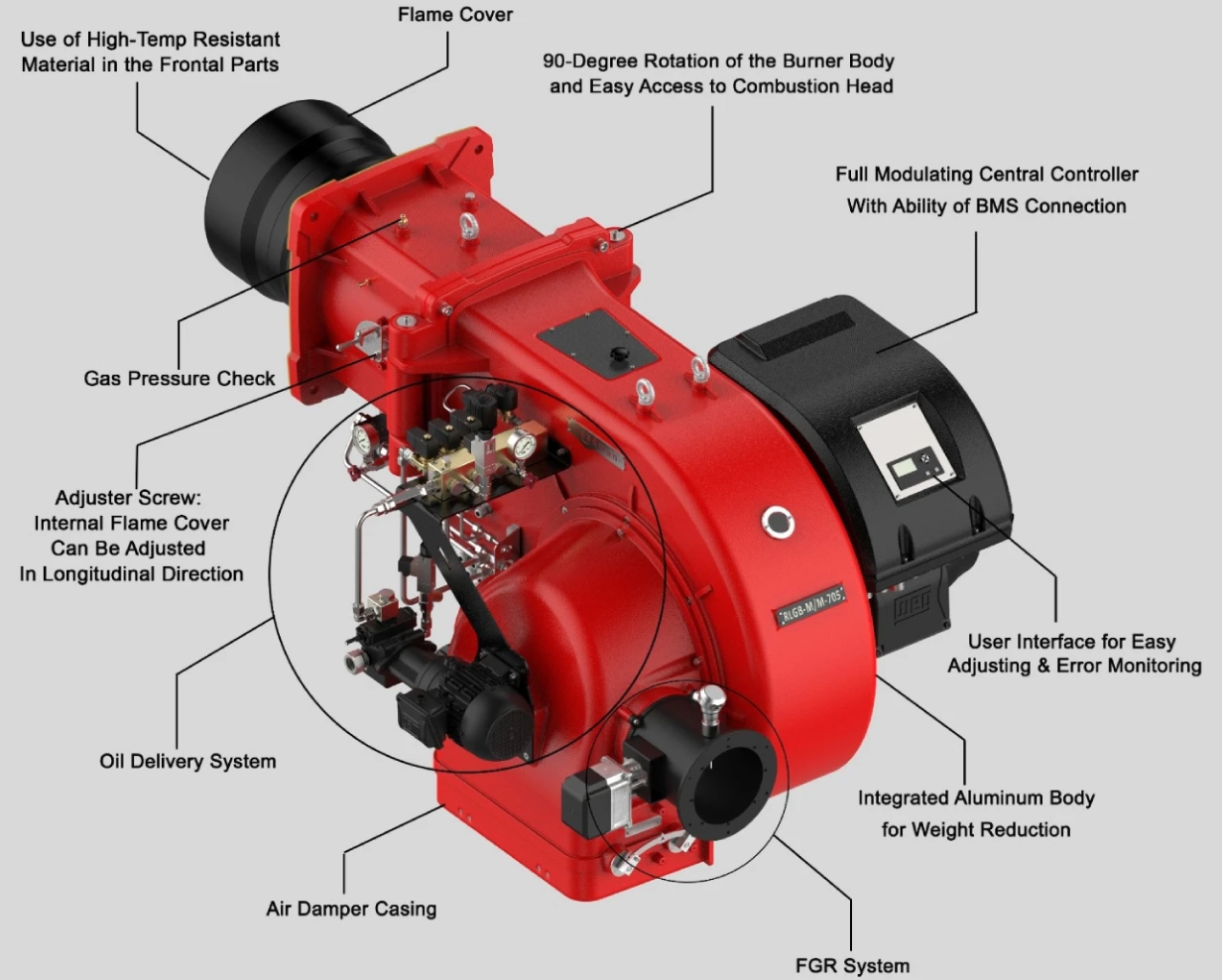 Flame Cover

Use of High-Temp Resistant Material in the Frontal Parts

90-Degree Rotation of the Burner Body and Easy Access to Combustion Head

Full Modulating Central Controller With Ability of BMS Connection

Gas Pressure Check

Adjuster Screw: Internal Flame Cover Can Be Adjusted In Longitudinal Direction

RLGB-M/M-705

User Interface for Easy Adjusting & Error Monitoring

Oil Delivery System

Integrated Aluminum Body for Weight Reduction

Air Damper Casing

FGR System